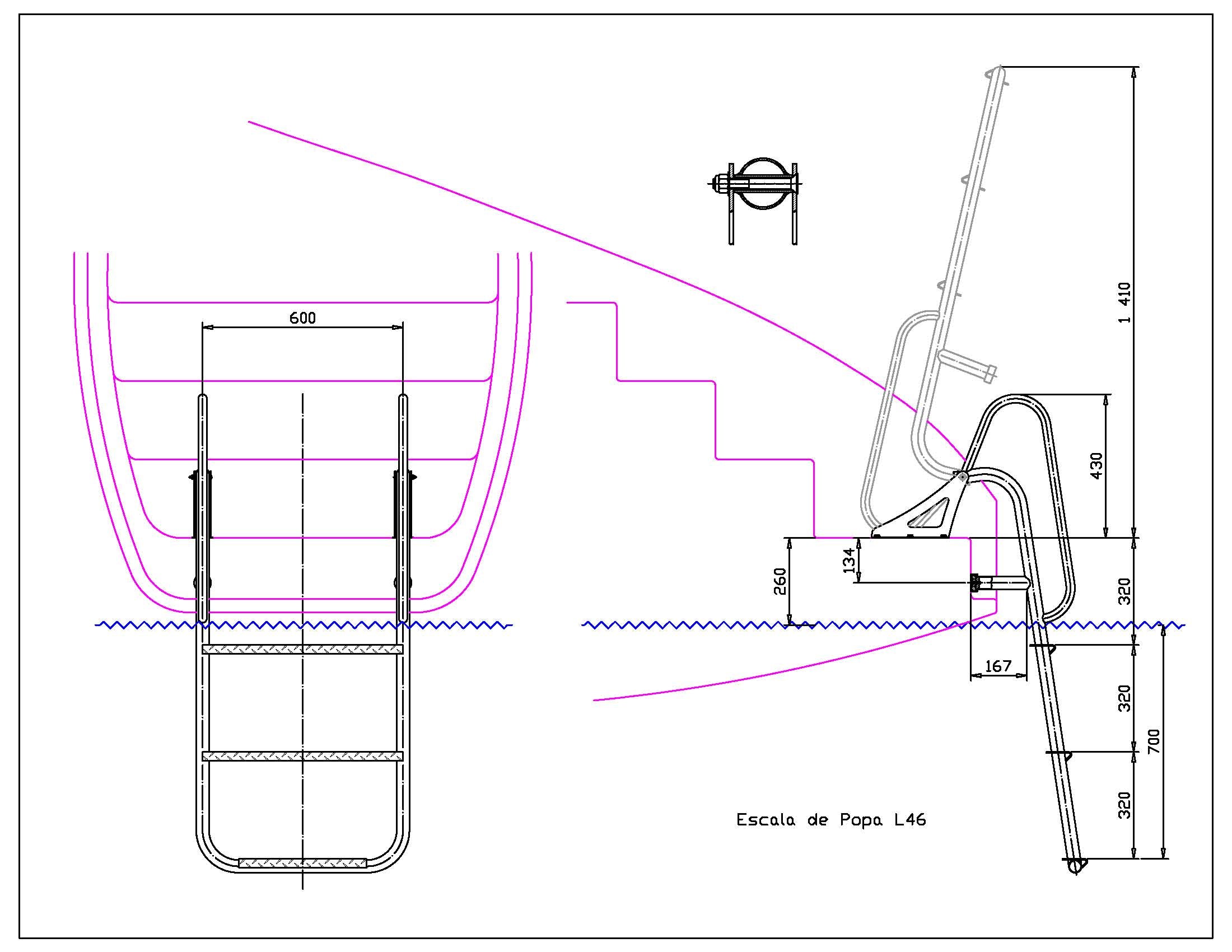 600

1 410

430

134

260

320

167

320

700

320

Escala de Popa L46